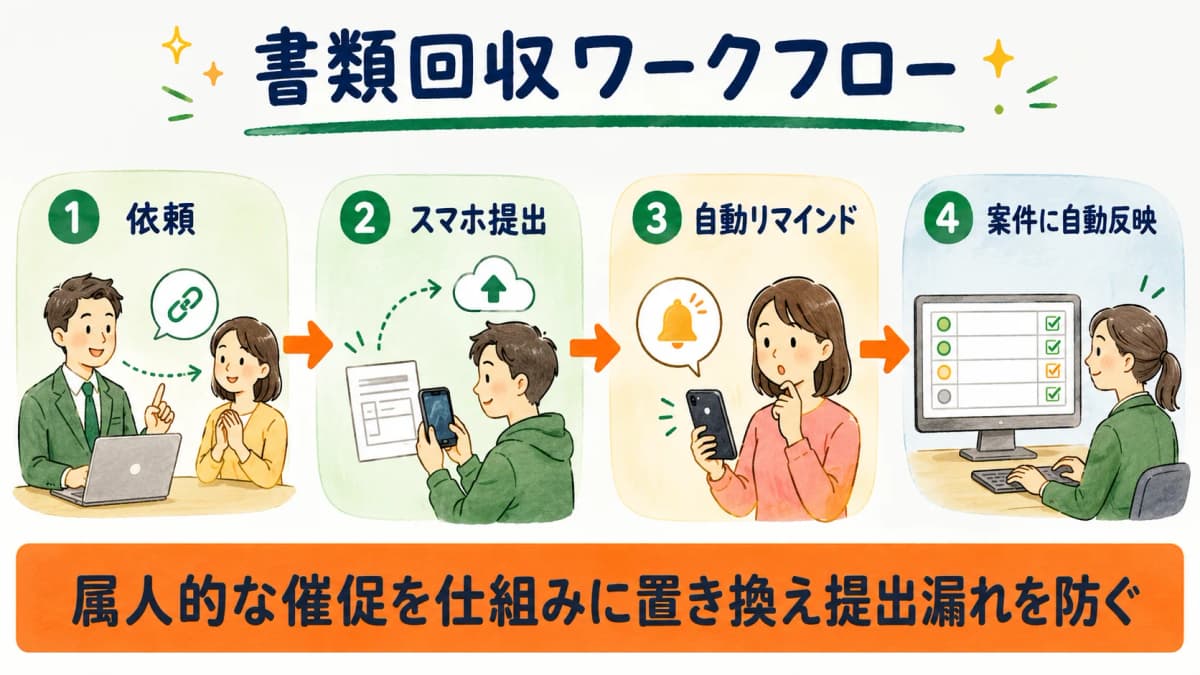 書類回収ワークフロー

1 依頼

2 スマホ提出

3 自動リマインド

4 案件に自動反映

属人的な催促を仕組みに置き換え提出漏れを防ぐ